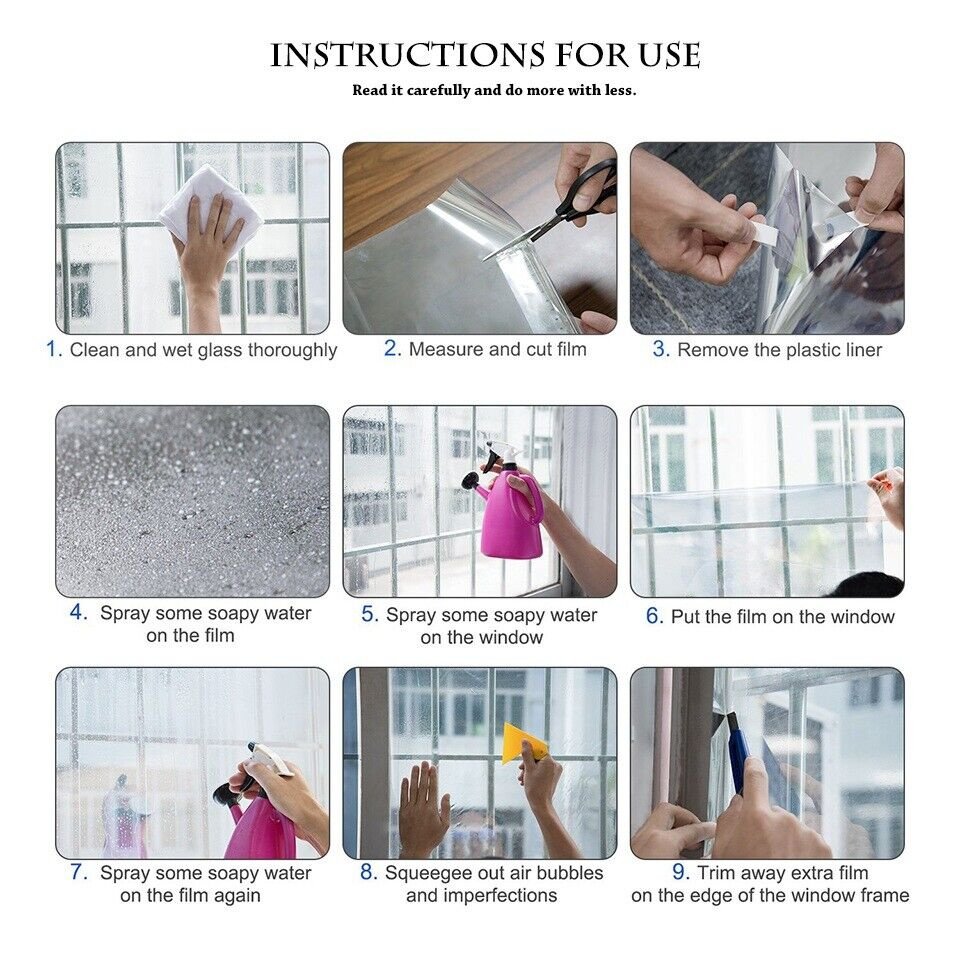 INSTRUCTIONS FOR USE

Read it carefully and do more with less.

1. Clean and wet glass thoroughly

2. Measure and cut film

3. Remove the plastic liner

4. Spray some soapy water on the film

5. Spray some soapy water on the window

6. Put the film on the window

7. Spray some soapy water on the film again

8. Squeegee out air bubbles and imperfections

9. Trim away extra film on the edge of the window frame